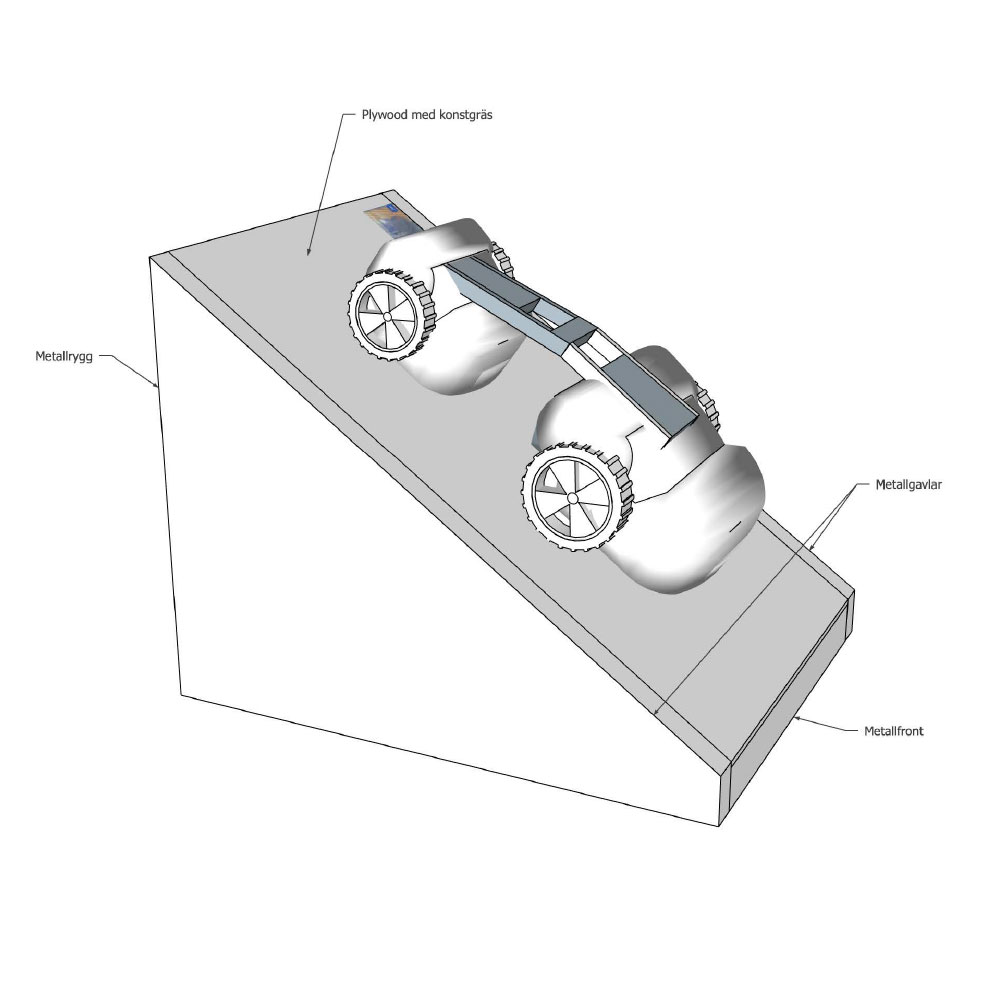 Plywood med konstgräs

Metallrygg

Metallgavlar

Metallfront